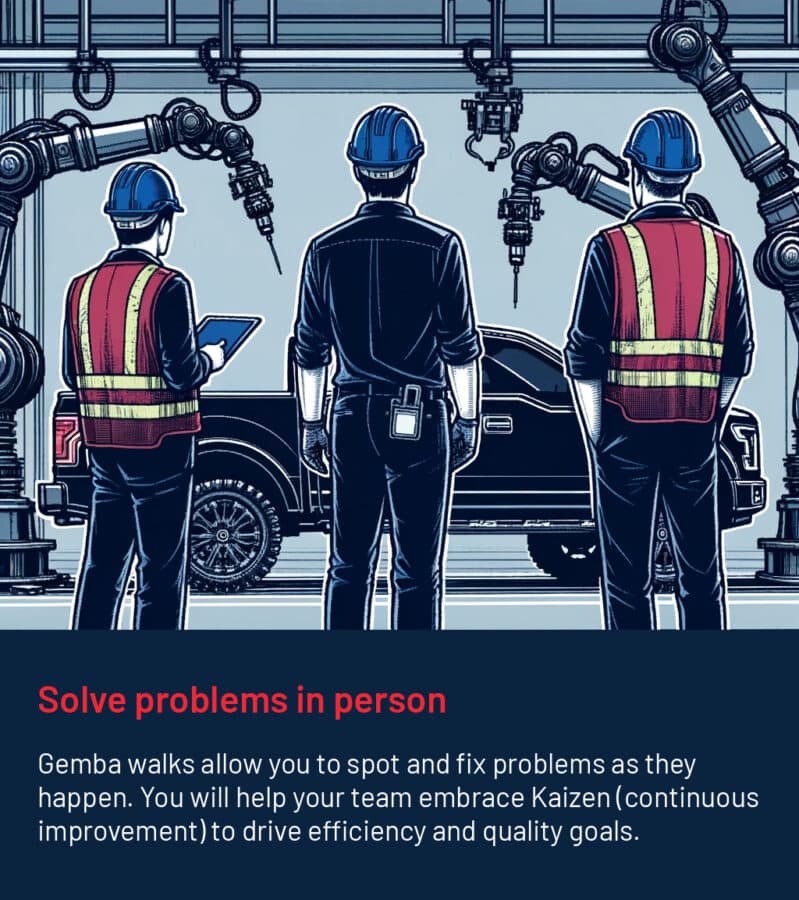 Solve problems in person

Gemba walks allow you to spot and fix problems as they happen. You will help your team embrace Kaizen (continuous improvement) to drive efficiency and quality goals.